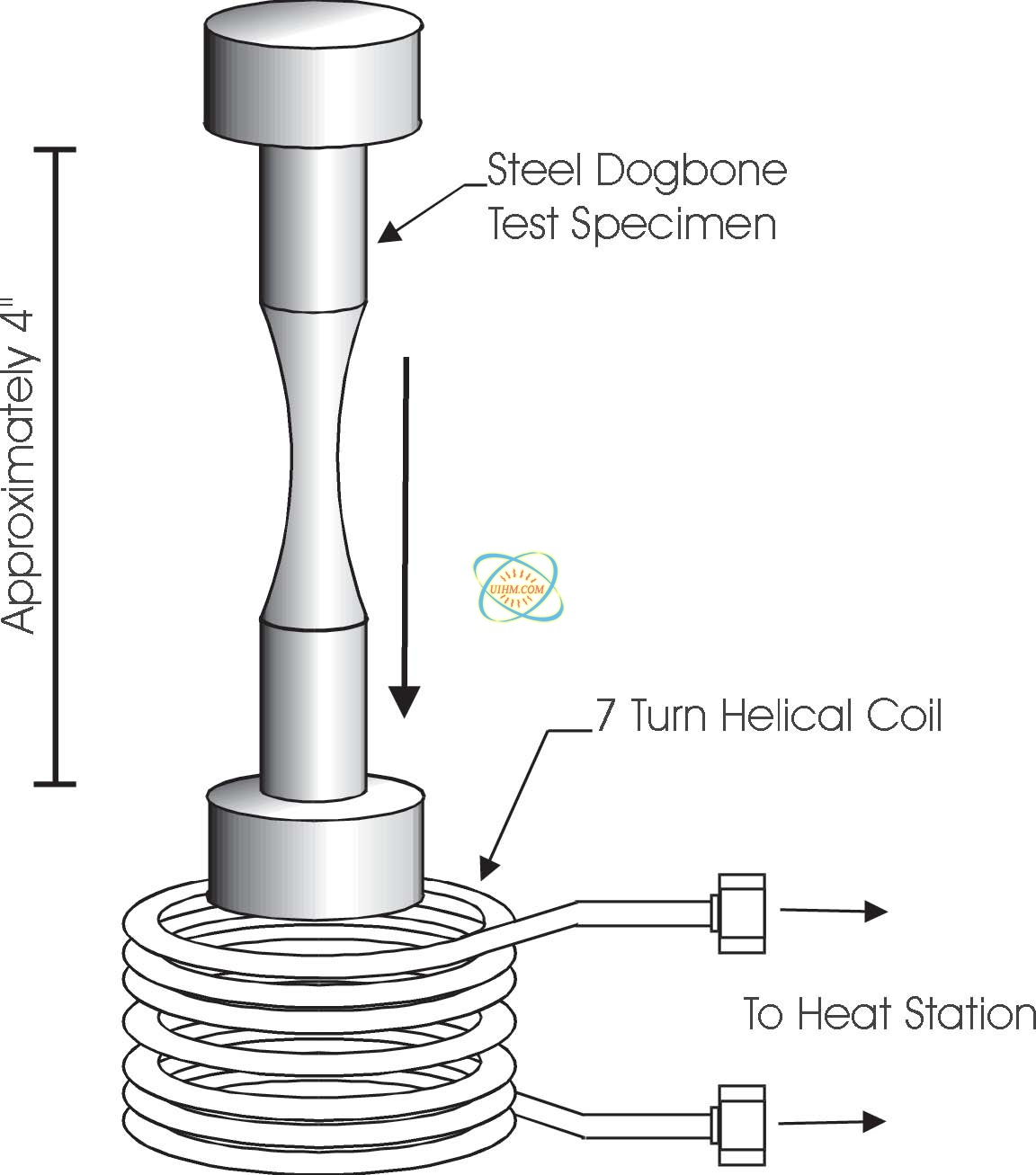 Steel Dogbone Test Specimen

Approximately 4"

UIHM.COM

7 Turn Helical Coil

To Heat Station