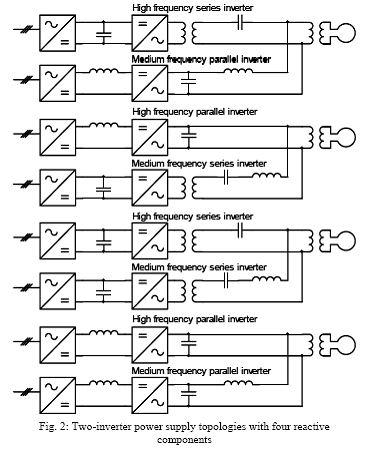 High frequency series inverter

Medium frequency parallel inverter

High frequency parallel inverter

Medium frequency series inverter

High frequency series inverter

Medium frequency series inverter

High frequency parallel inverter

Medium frequency parallel inverter

Fig. 2: Two-inverter power supply topologies with four reactive components